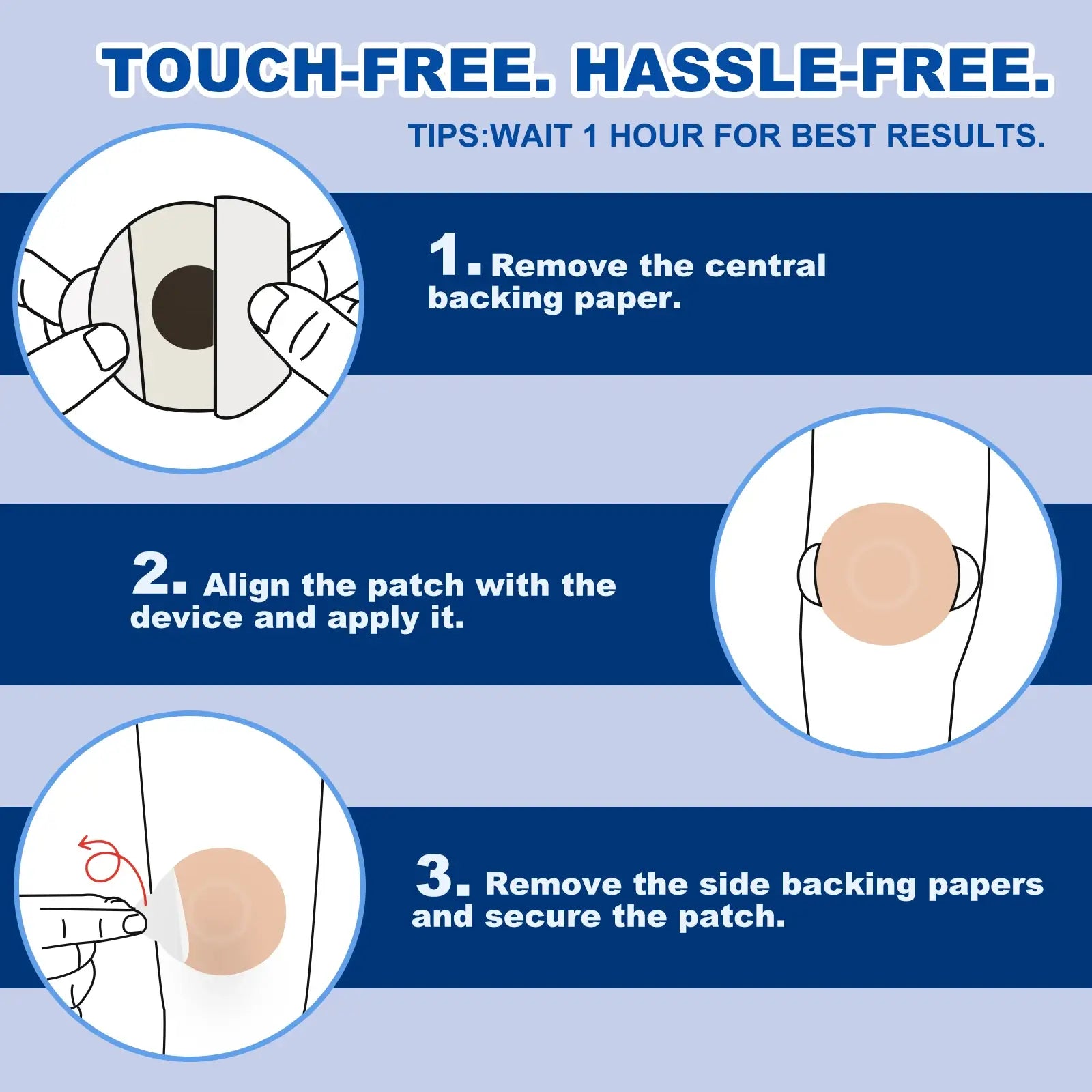 TOUCH-FREE. HASSLE-FREE.

TIPS:WAIT 1 HOUR FOR BEST RESULTS.

1. Remove the central backing paper.

2. Align the patch with the device and apply it.

3. Remove the side backing papers and secure the patch.