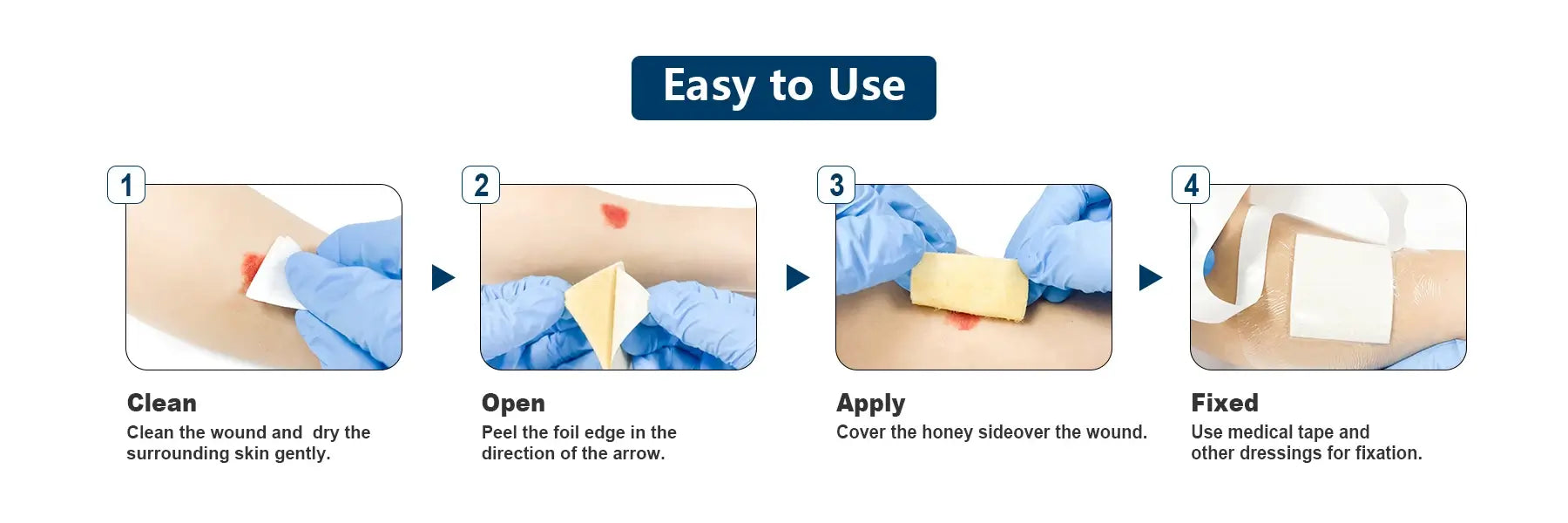 Easy to Use

1

Clean

Clean the wound and  dry the surrounding skin gently.

2

Open

Peel the foil edge in the direction of the arrow.

3

Apply

Cover the honey sideover the wound.

4

Fixed

Use medical tape and other dressings for fixation.