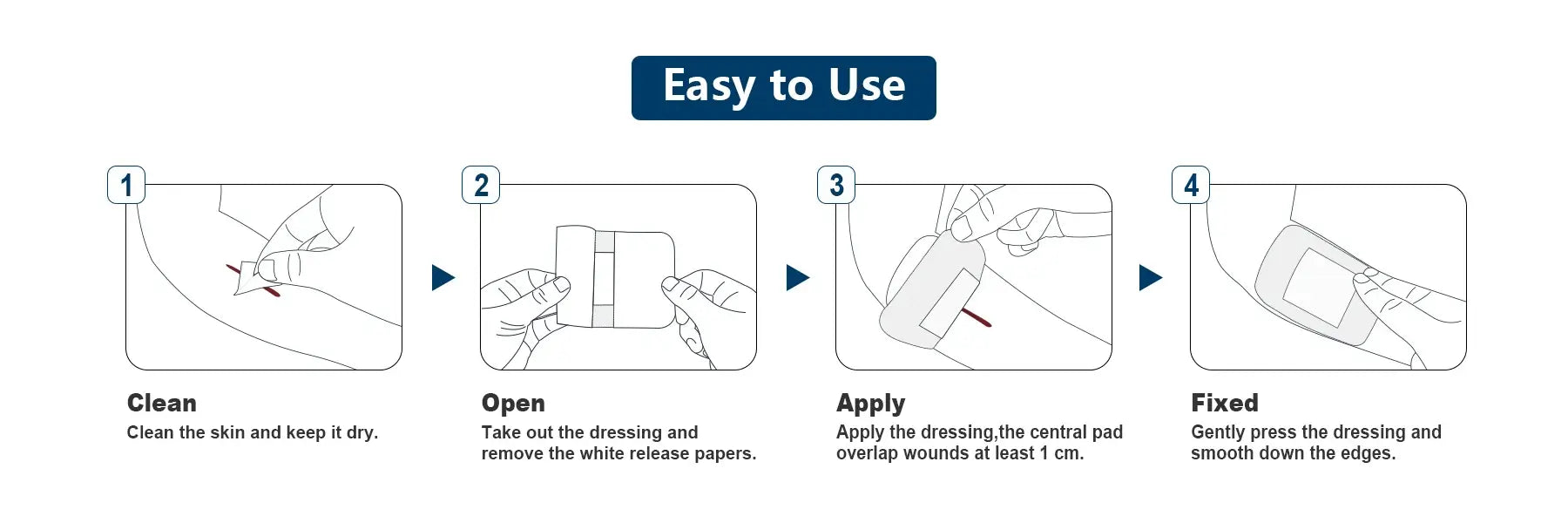 Easy to Use

1

Clean
Clean the skin and keep it dry.

2

Open
Take out the dressing and remove the white release papers.

3

Apply
Apply the dressing,the central pad overlap wounds at least 1 cm.

4

Fixed
Gently press the dressing and smooth down the edges.