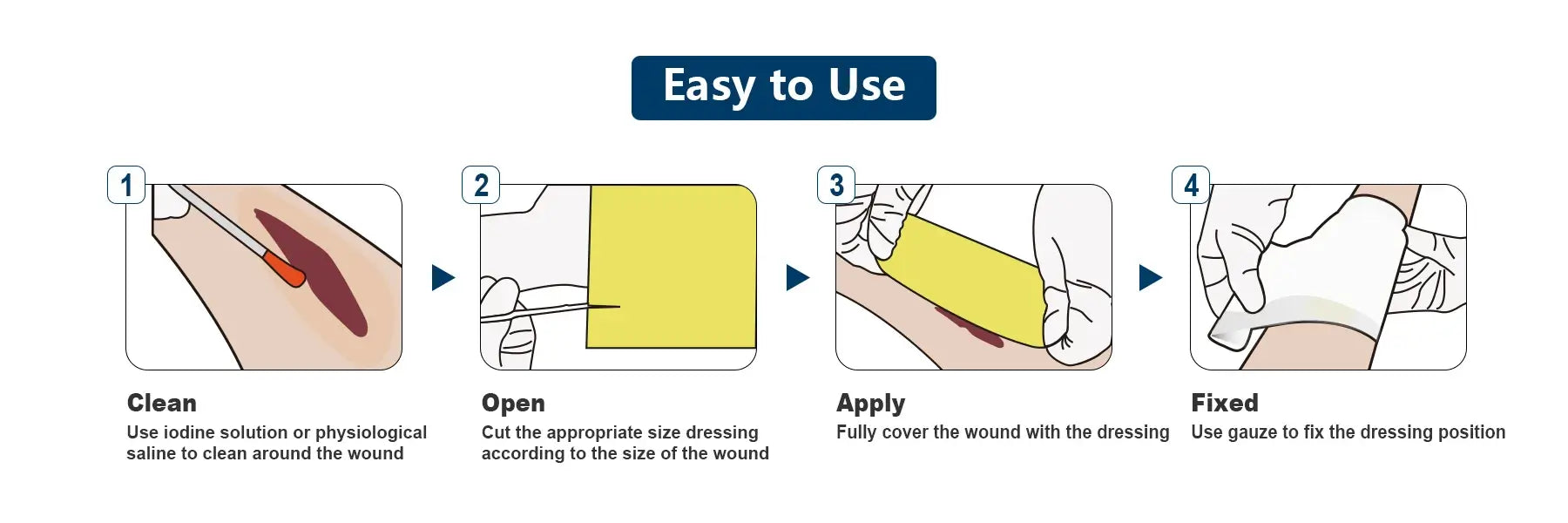 Easy to Use

1

Clean
Use iodine solution or physiological saline to clean around the wound

2

Open
Cut the appropriate size dressing according to the size of the wound

3

Apply
Fully cover the wound with the dressing

4

Fixed
Use gauze to fix the dressing position