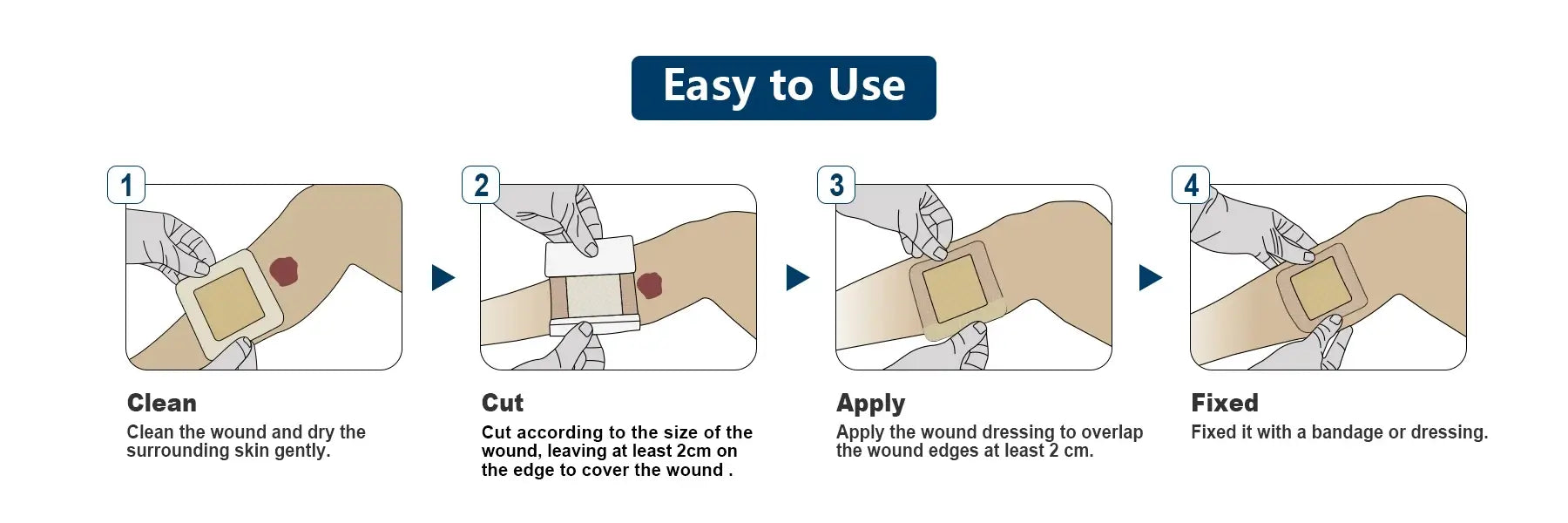 Easy to Use

1

Clean

Clean the wound and dry the surrounding skin gently.

2

Cut

Cut according to the size of the wound, leaving at least 2cm on the edge to cover the wound .

3

Apply

Apply the wound dressing to overlap the wound edges at least 2 cm.

4

Fixed

Fixed it with a bandage or dressing.