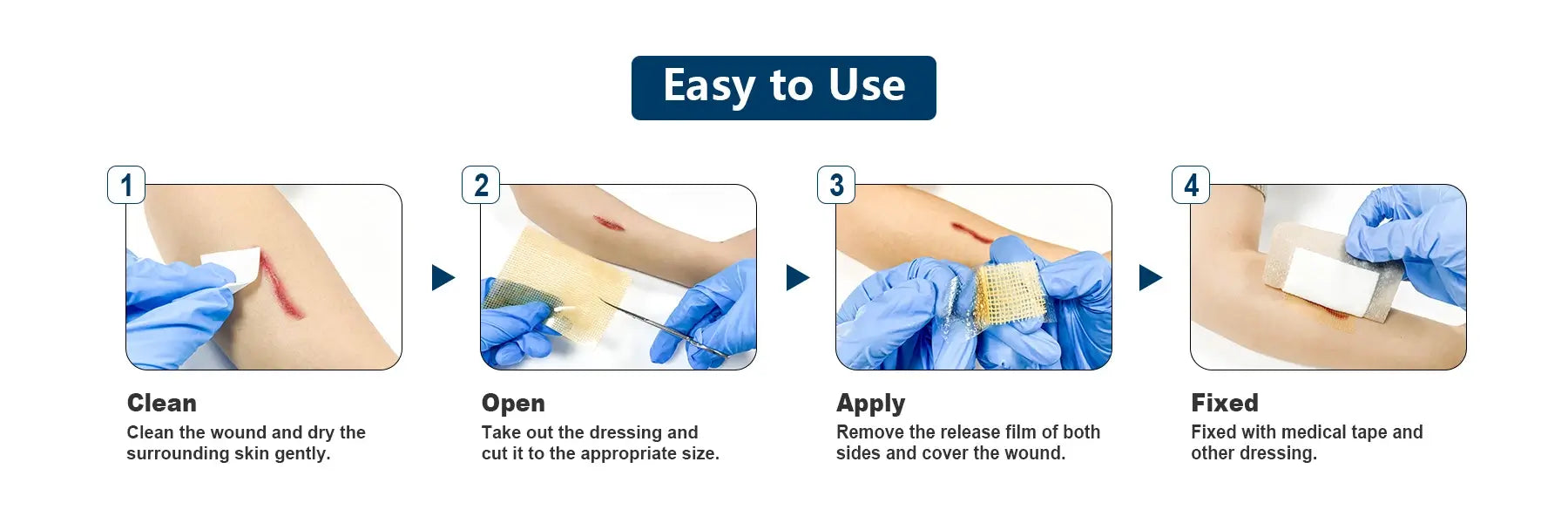 Easy to Use

1

Clean

Clean the wound and dry the surrounding skin gently.

2

Open

Take out the dressing and cut it to the appropriate size.

3

Apply

Remove the release film of both sides and cover the wound.

4

Fixed

Fixed with medical tape and other dressing.