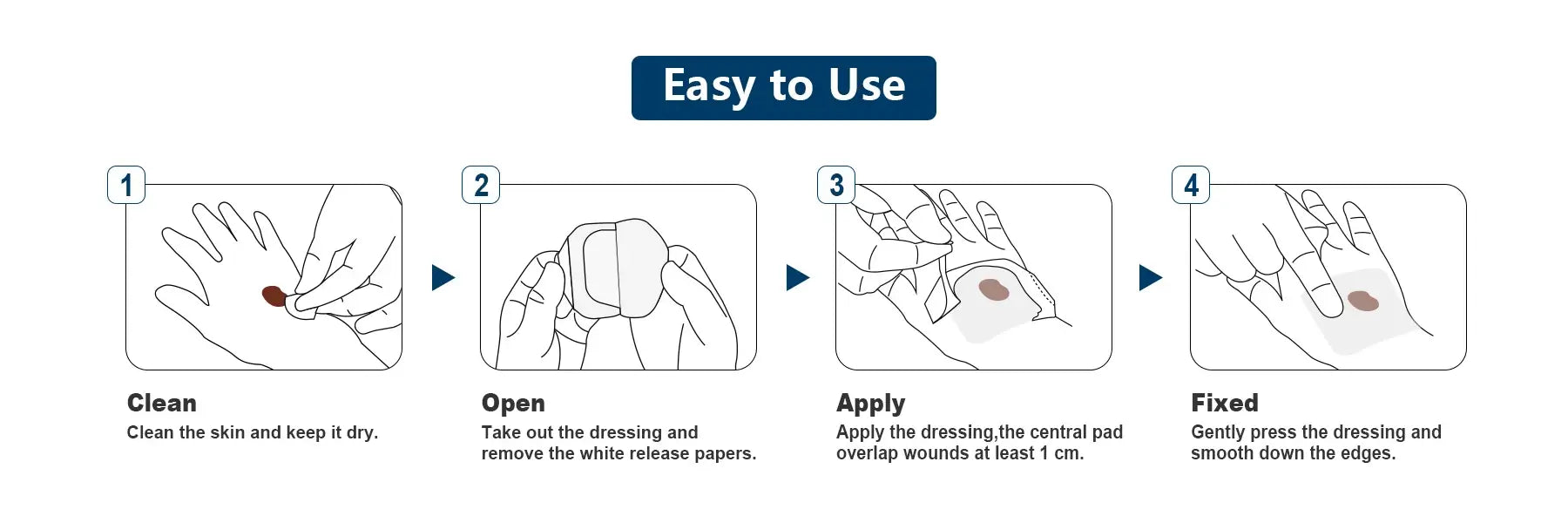 Easy to Use

1

Clean
Clean the skin and keep it dry.

2

Open
Take out the dressing and remove the white release papers.

3

Apply
Apply the dressing,the central pad overlap wounds at least 1 cm.

4

Fixed
Gently press the dressing and smooth down the edges.