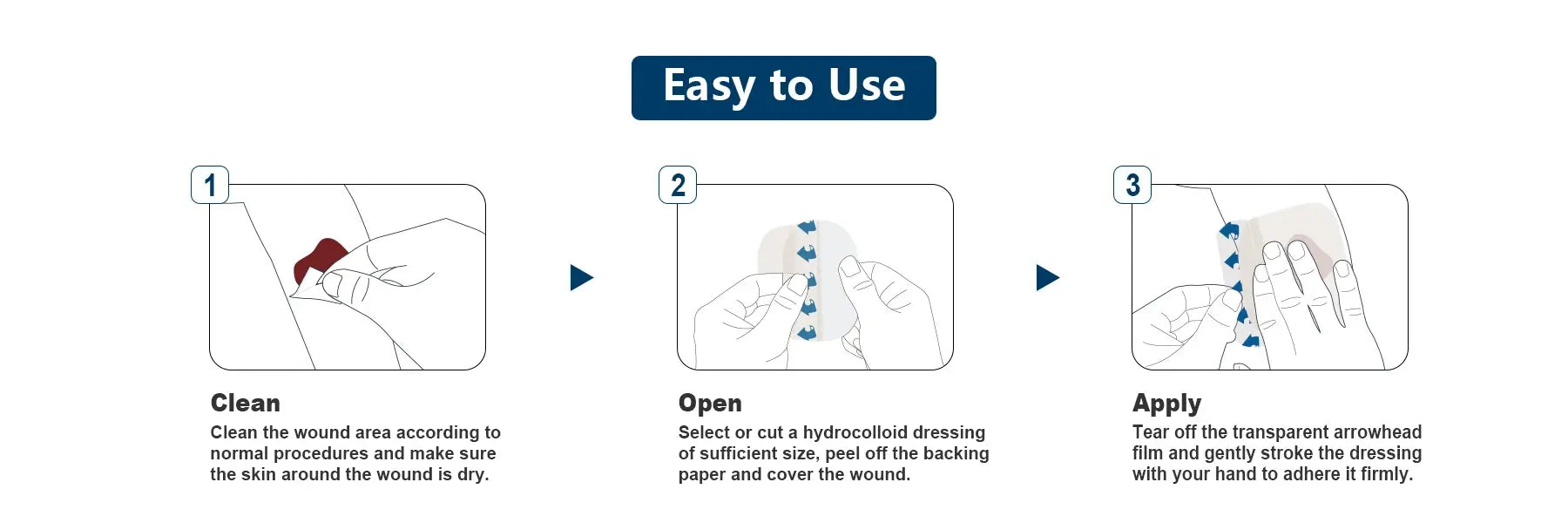 Easy to Use

1

Clean
Clean the wound area according to normal procedures and make sure the skin around the wound is dry.

2

Open
Select or cut a hydrocolloid dressing of sufficient size, peel off the backing paper and cover the wound.

3

Apply
Tear off the transparent arrowhead film and gently stroke the dressing with your hand to adhere it firmly.