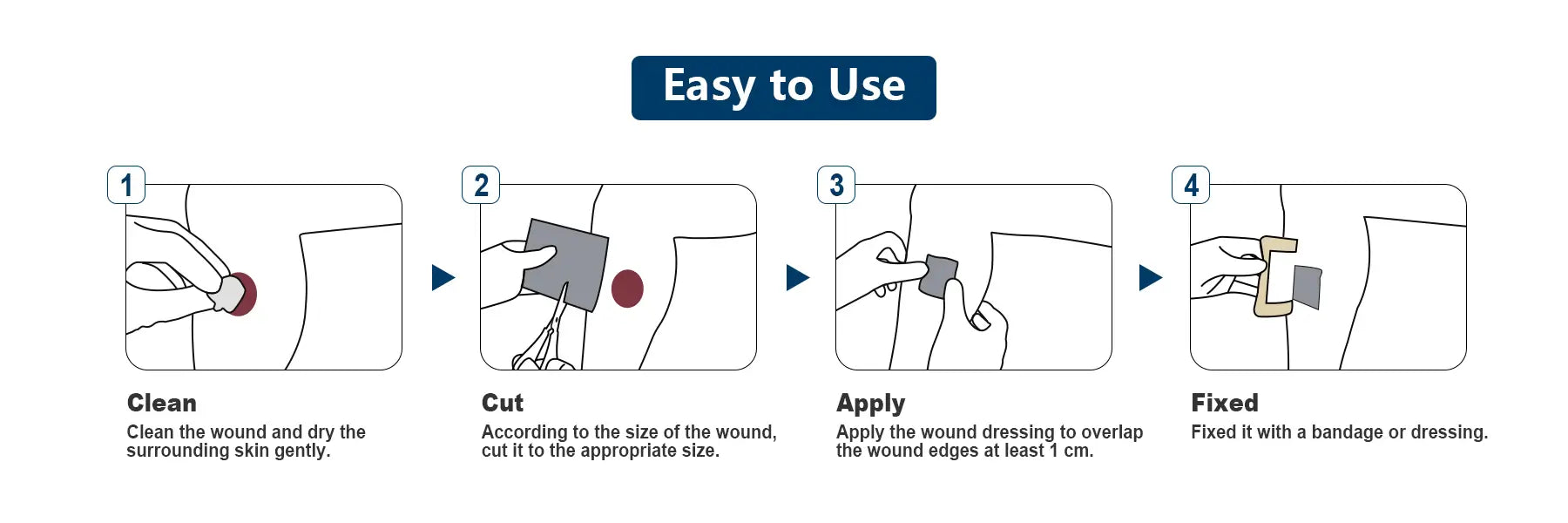 Easy to Use

1

Clean
Clean the wound and dry the surrounding skin gently.

2

Cut
According to the size of the wound, cut it to the appropriate size.

3

Apply
Apply the wound dressing to overlap the wound edges at least 1 cm.

4

Fixed
Fixed it with a bandage or dressing.