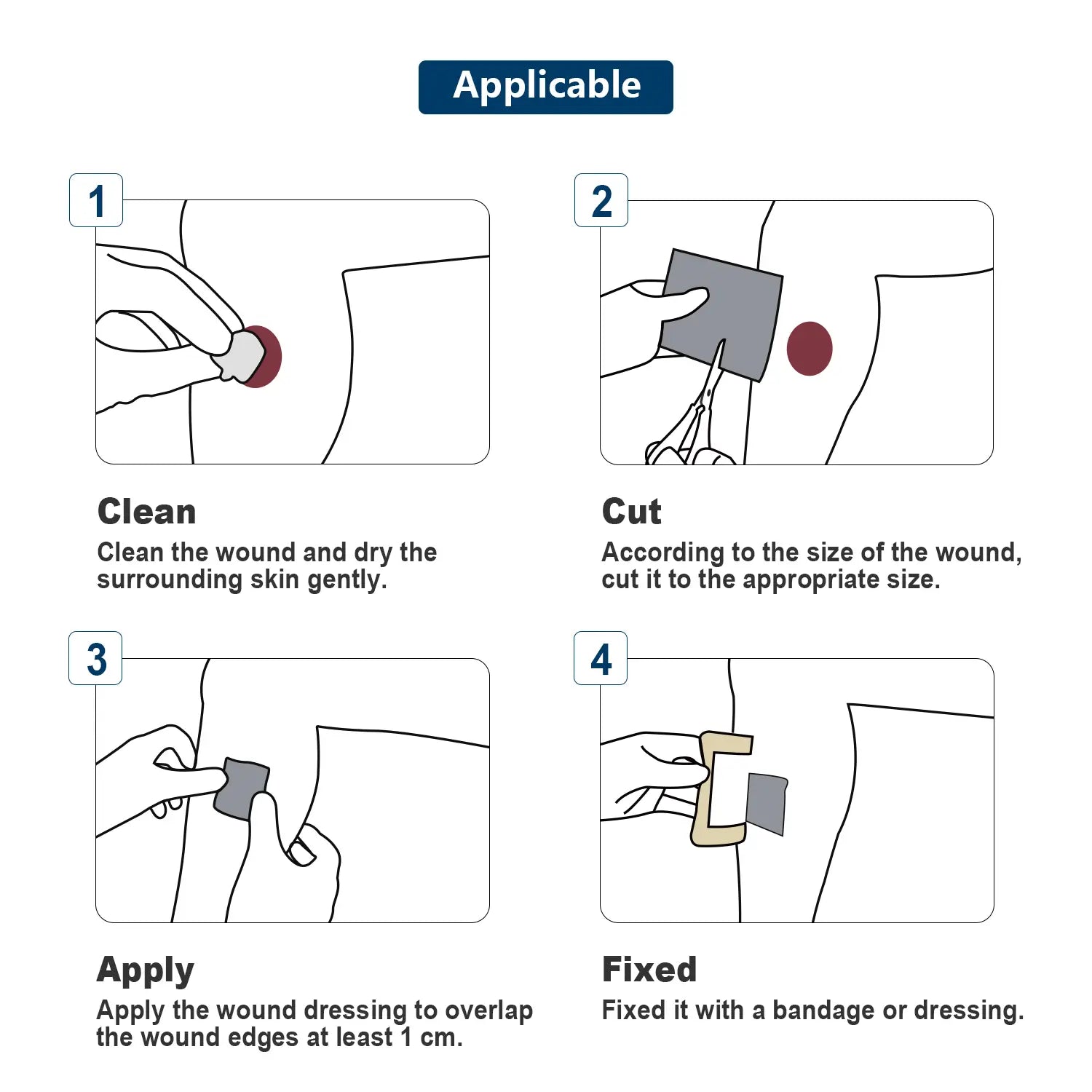 Applicable

1

Clean

Clean the wound and dry the surrounding skin gently.

2

Cut

According to the size of the wound, cut it to the appropriate size.

3

Apply

Apply the wound dressing to overlap the wound edges at least 1 cm.

4

Fixed

Fixed it with a bandage or dressing.