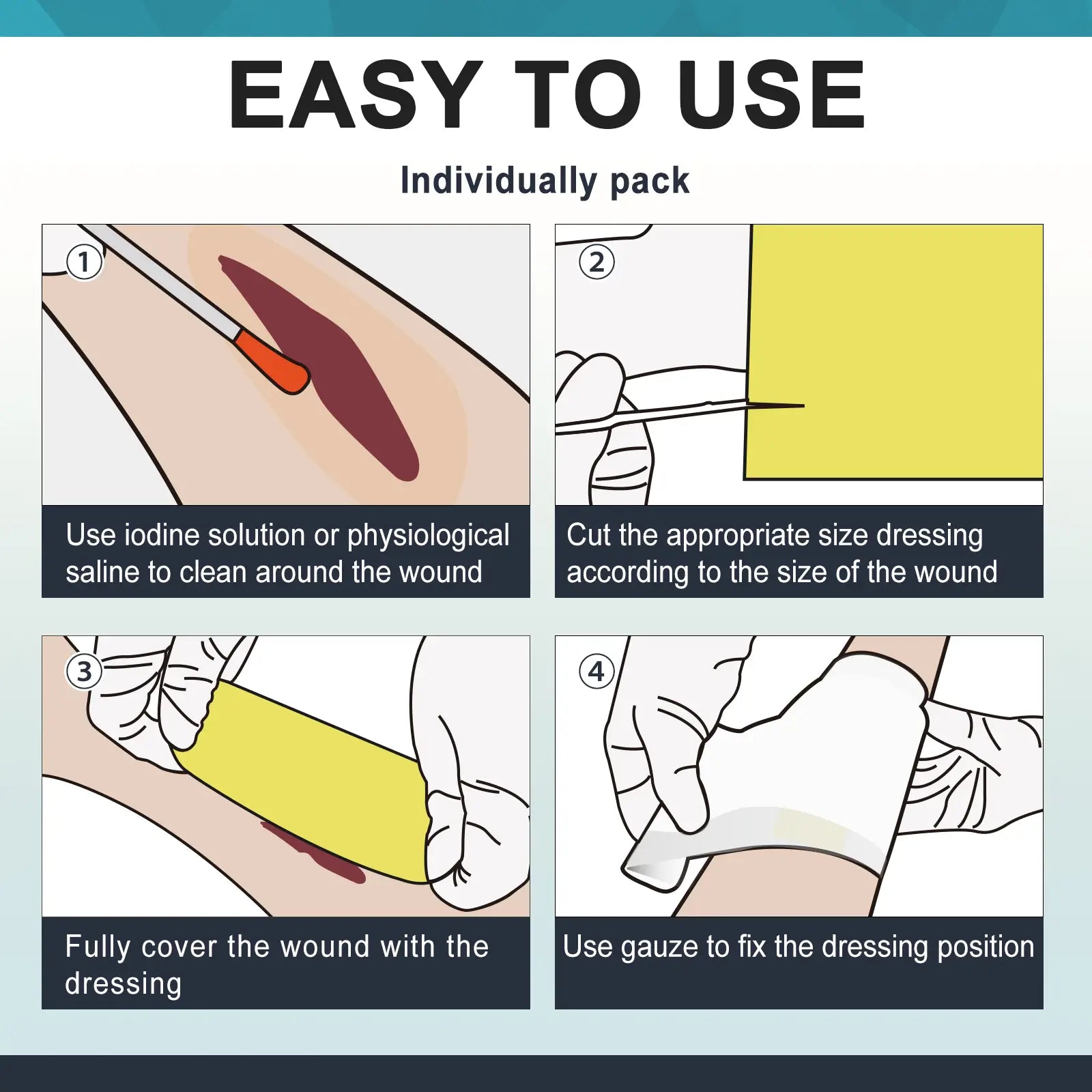 EASY TO USE

Individually pack

①

Use iodine solution or physiological saline to clean around the wound

②

Cut the appropriate size dressing according to the size of the wound

③

Fully cover the wound with the dressing

④

Use gauze to fix the dressing position