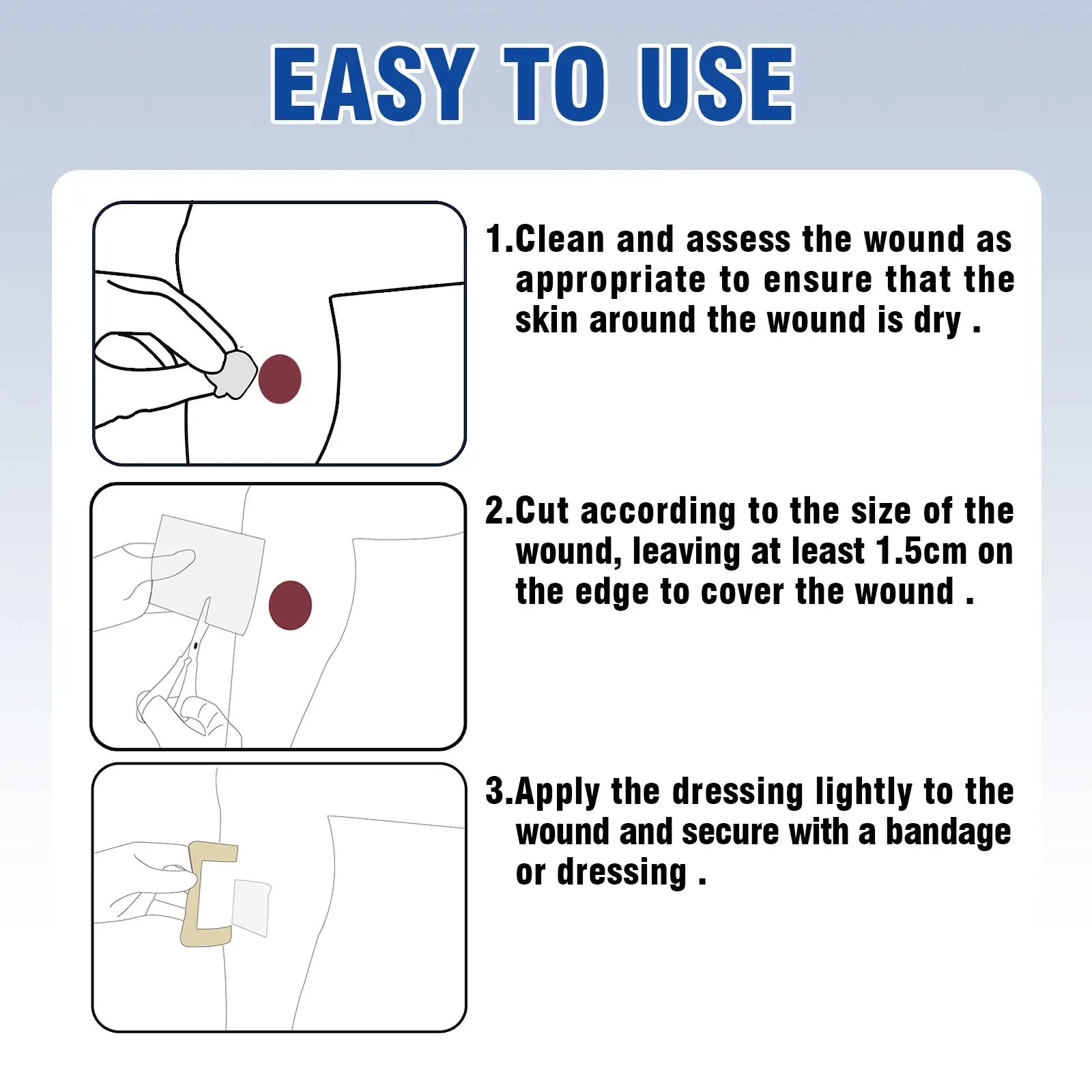 EASY TO USE

1.Clean and assess the wound as appropriate to ensure that the skin around the wound is dry .

2.Cut according to the size of the wound, leaving at least 1.5cm on the edge to cover the wound .

3.Apply the dressing lightly to the wound and secure with a bandage or dressing .