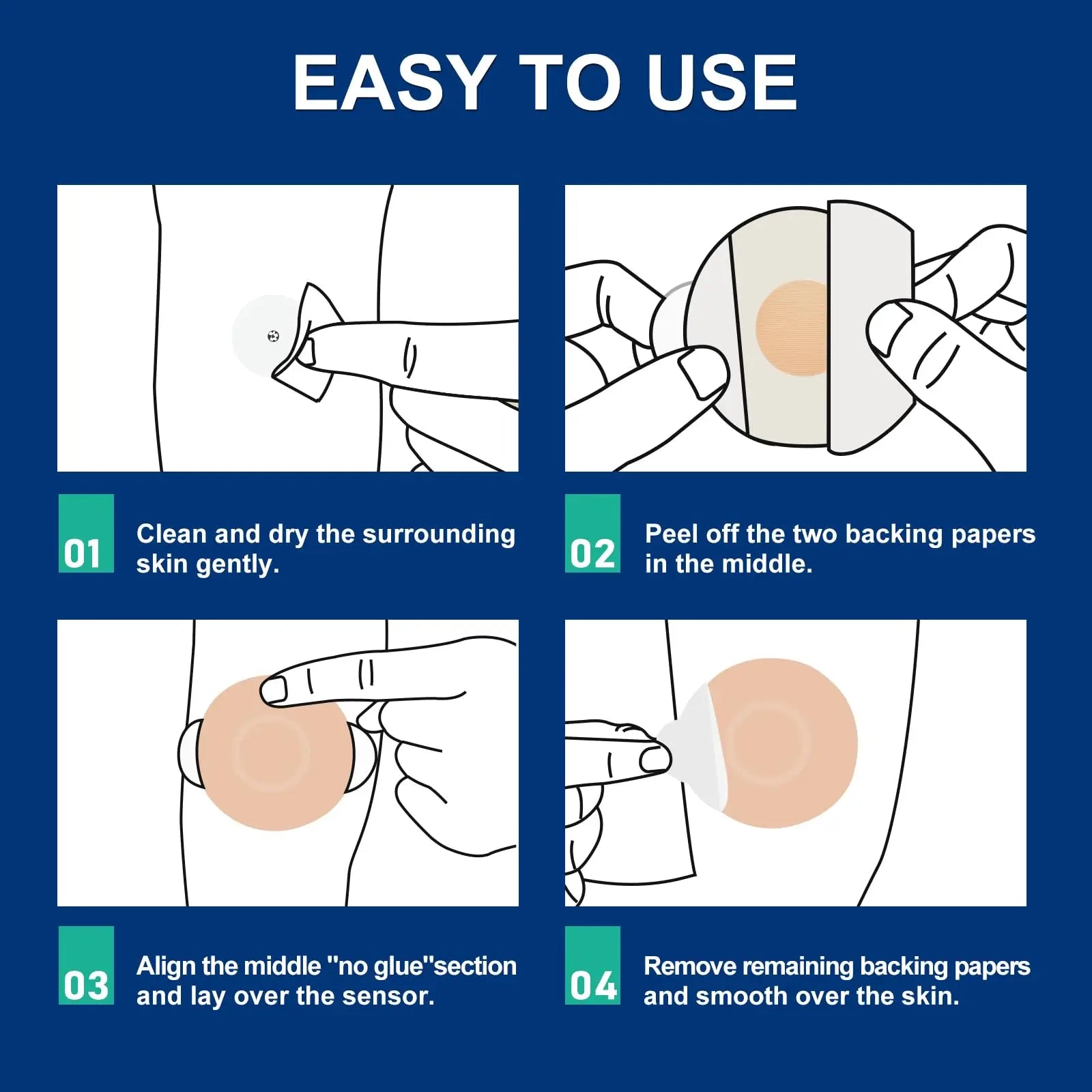 EASY TO USE

01 Clean and dry the surrounding skin gently.

02 Peel off the two backing papers in the middle.

03 Align the middle "no glue"section and lay over the sensor.

04 Remove remaining backing papers and smooth over the skin.