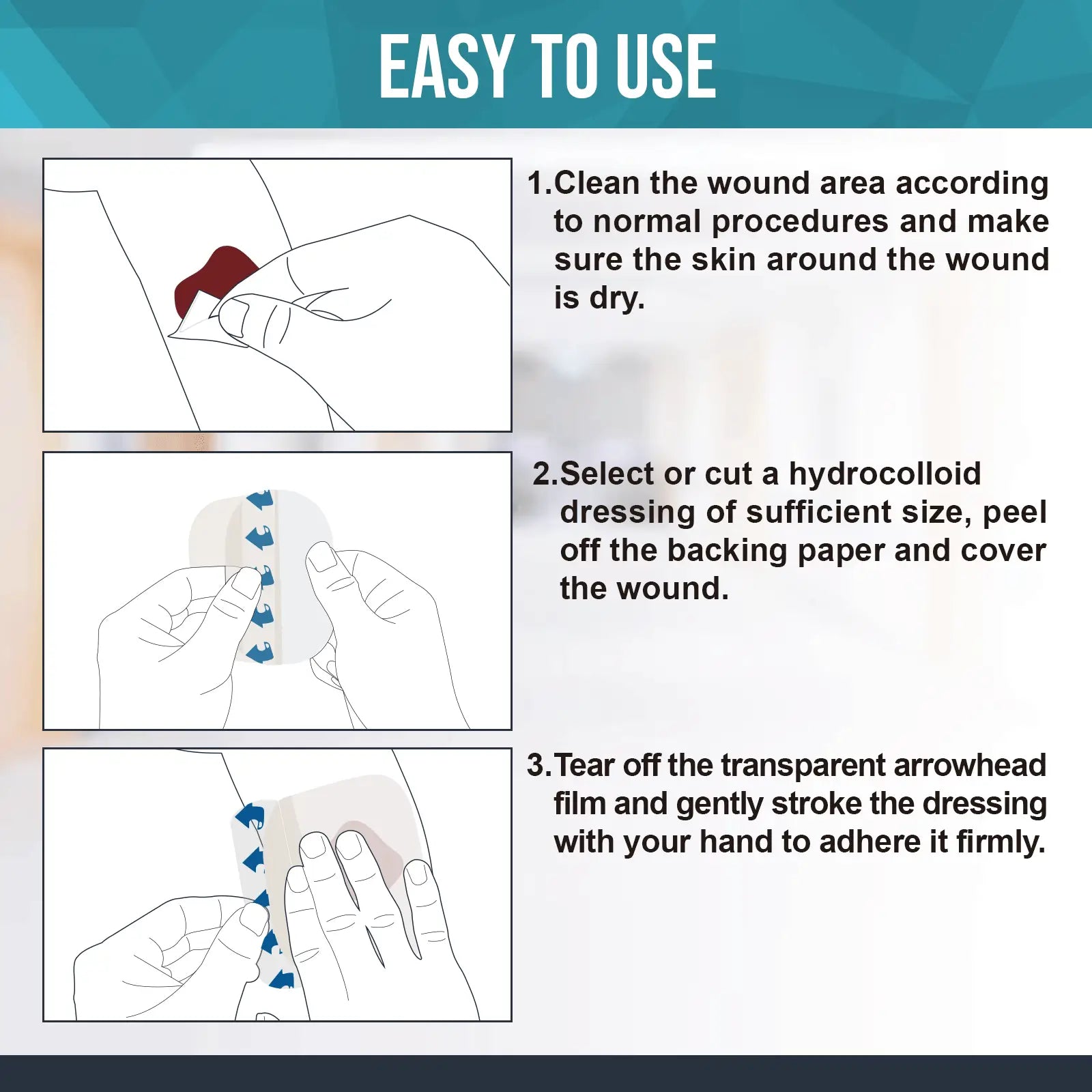 EASY TO USE

1.Clean the wound area according to normal procedures and make sure the skin around the wound is dry.

2.Select or cut a hydrocolloid dressing of sufficient size, peel off the backing paper and cover the wound.

3.Tear off the transparent arrowhead film and gently stroke the dressing with your hand to adhere it firmly.