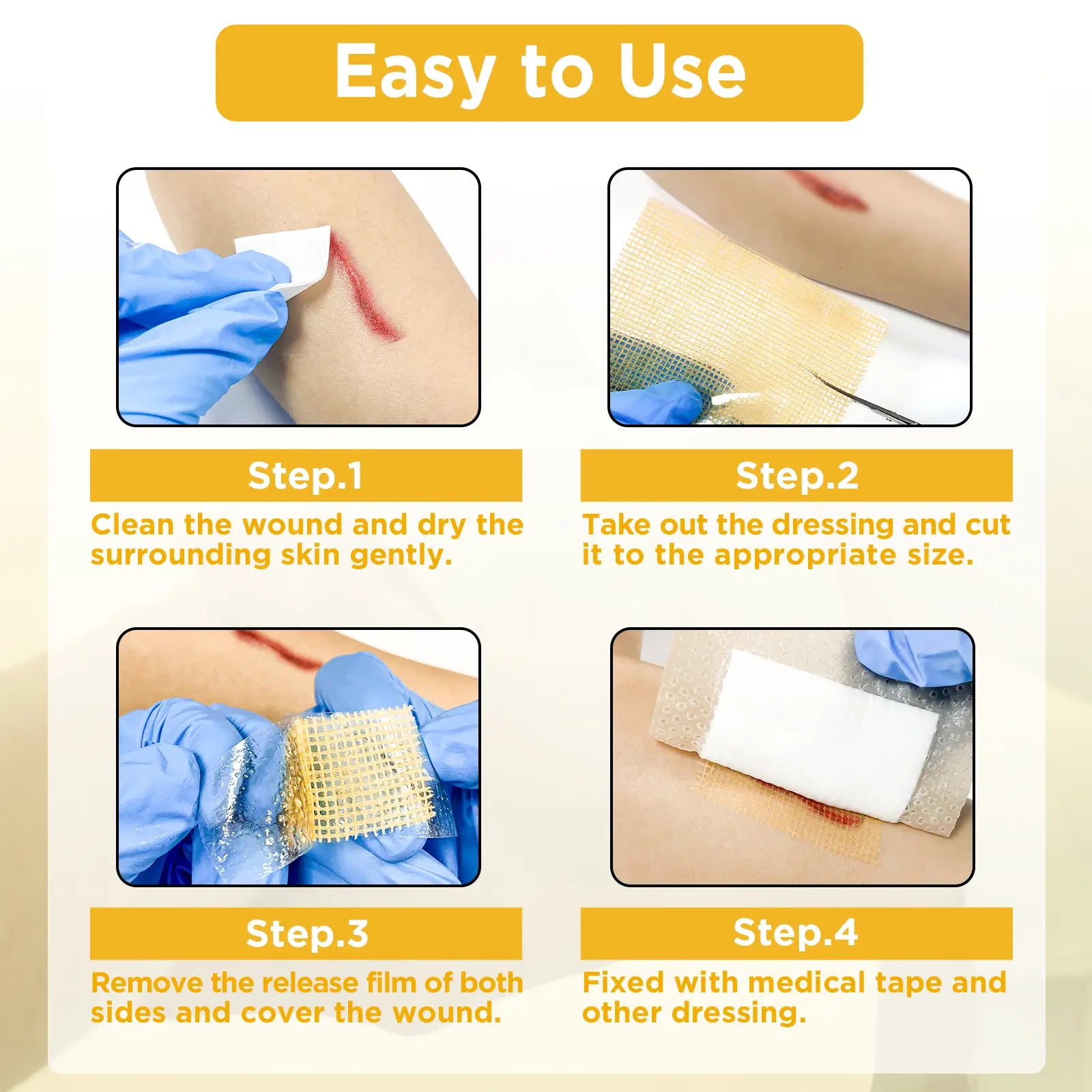 Easy to Use

Step.1

Clean the wound and dry the surrounding skin gently.

Step.2

Take out the dressing and cut it to the appropriate size.

Step.3

Remove the release film of both sides and cover the wound.

Step.4

Fixed with medical tape and other dressing.