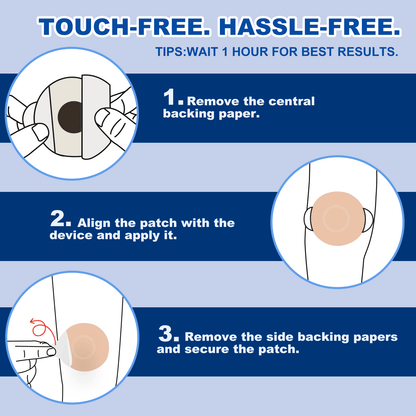 TOUCH-FREE. HASSLE-FREE.

TIPS:WAIT 1 HOUR FOR BEST RESULTS.

1. Remove the central backing paper.

2. Align the patch with the device and apply it.

3. Remove the side backing papers and secure the patch.