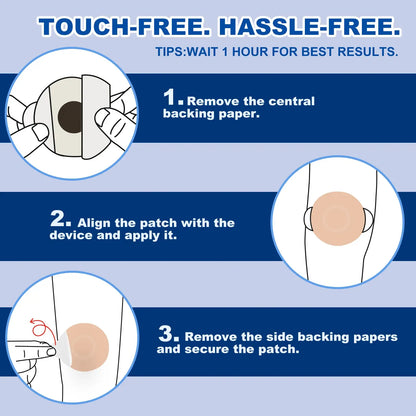 TOUCH-FREE. HASSLE-FREE.

TIPS:WAIT 1 HOUR FOR BEST RESULTS.

1. Remove the central backing paper.

2. Align the patch with the device and apply it.

3. Remove the side backing papers and secure the patch.